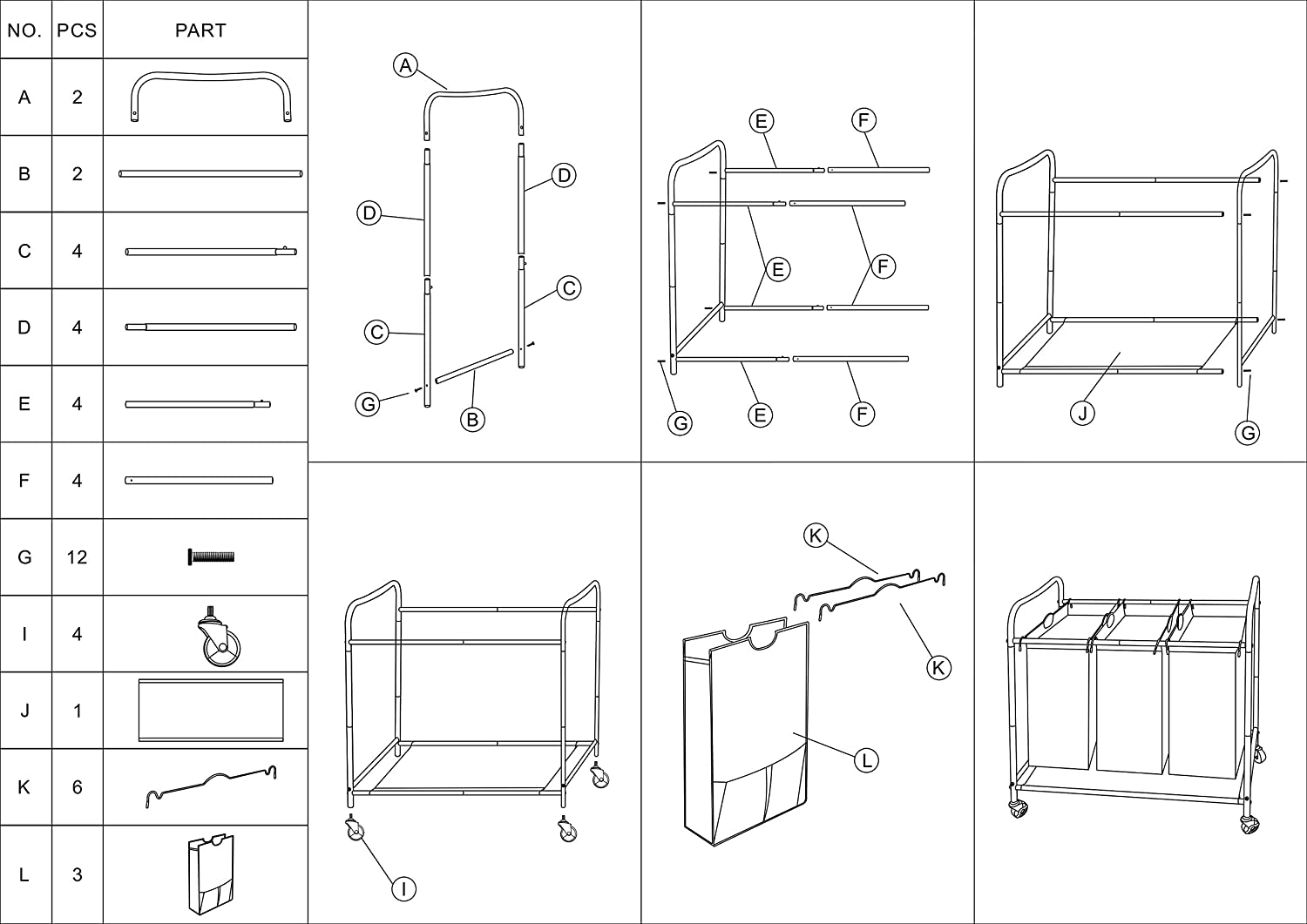 | NO. | PCS | PART |
|---|---|---|
| A | 2 | |
| B | 2 | |
| C | 4 | |
| D | 4 | |
| E | 4 | |
| F | 4 | |
| G | 12 | |
| I | 4 | |
| J | 1 | |
| K | 6 | |
| L | 3 | |

A
D
D
C
C
G
B

E
F
E
F
G
E
F

J
G

I

K
K
L