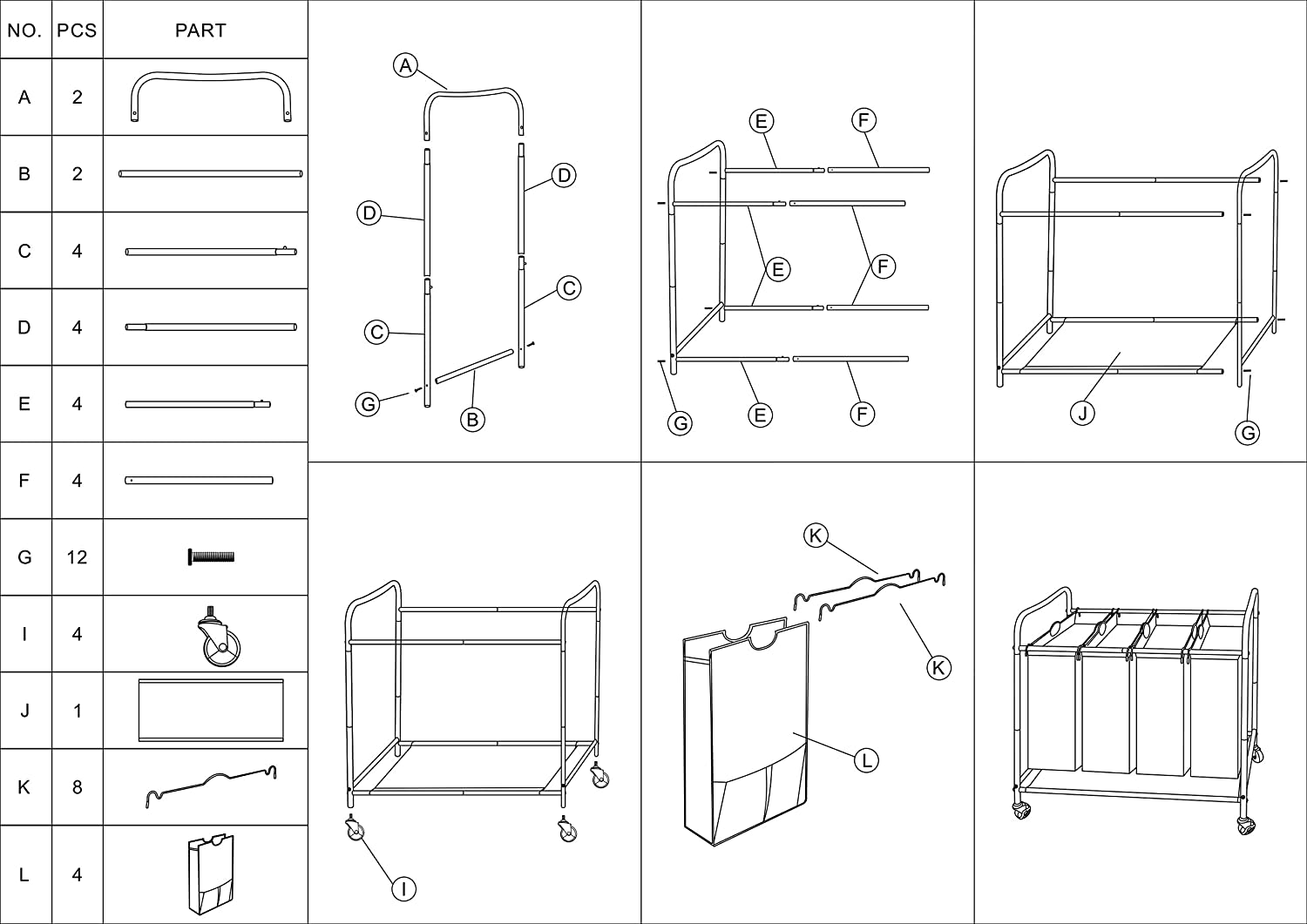 | NO. | PCS | PART |
|---|---|---|
| A | 2 | |
| B | 2 | |
| C | 4 | |
| D | 4 | |
| E | 4 | |
| F | 4 | |
| G | 12 | |
| I | 4 | |
| J | 1 | |
| K | 8 | |
| L | 4 | |

A
D
D
C
C
G
B

E F
E F
G E F

J
G

I

K
K
L